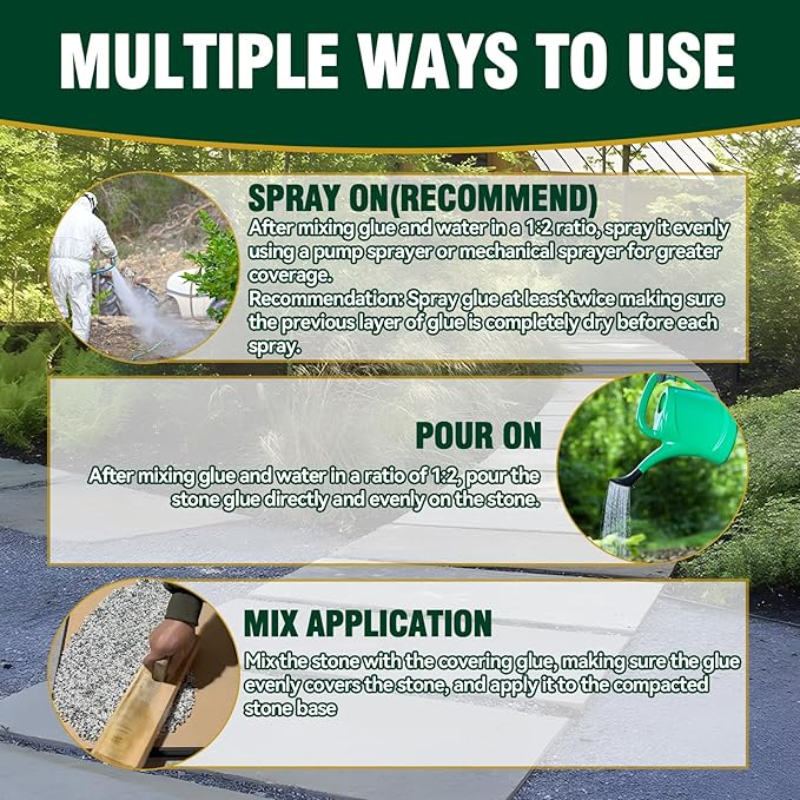 MULTIPLE WAYS TO USE

SPRAY ON(RECOMMEND)
After mixing glue and water in a 1:2 ratio, spray it evenly using a pump sprayer or mechanical sprayer for greater coverage.
Recommendation: Spray glue at least twice making sure the previous layer of glue is completely dry before each spray.

POUR ON
After mixing glue and water in a ratio of 1:2, pour the stone glue directly and evenly on the stone.

MIX APPLICATION
Mix the stone with the covering glue, making sure the glue evenly covers the stone, and apply it to the compacted stone base